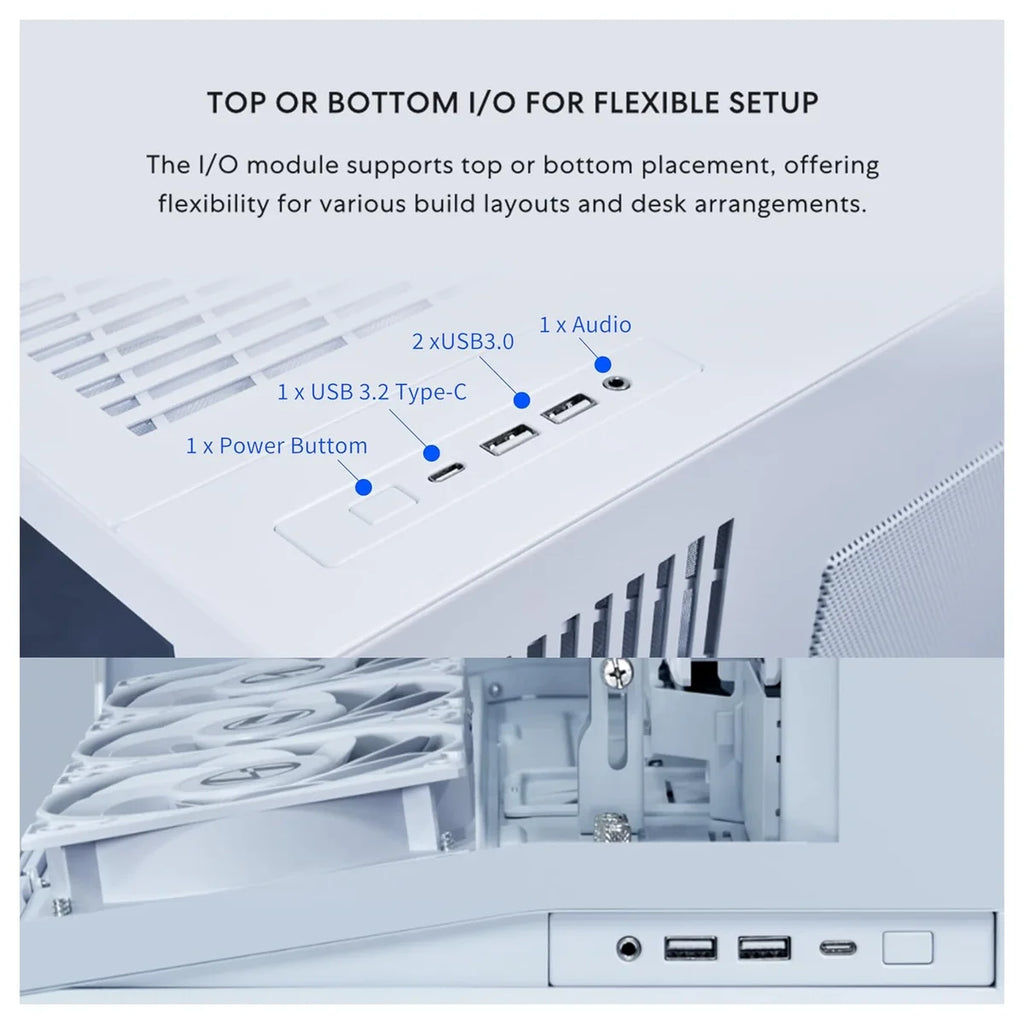 TOP OR BOTTOM I/O FOR FLEXIBLE SETUP

The I/O module supports top or bottom placement, offering flexibility for various build layouts and desk arrangements.

1 x Audio

2 xUSB3.0

1 x USB 3.2 Type-C

1 x Power Buttom