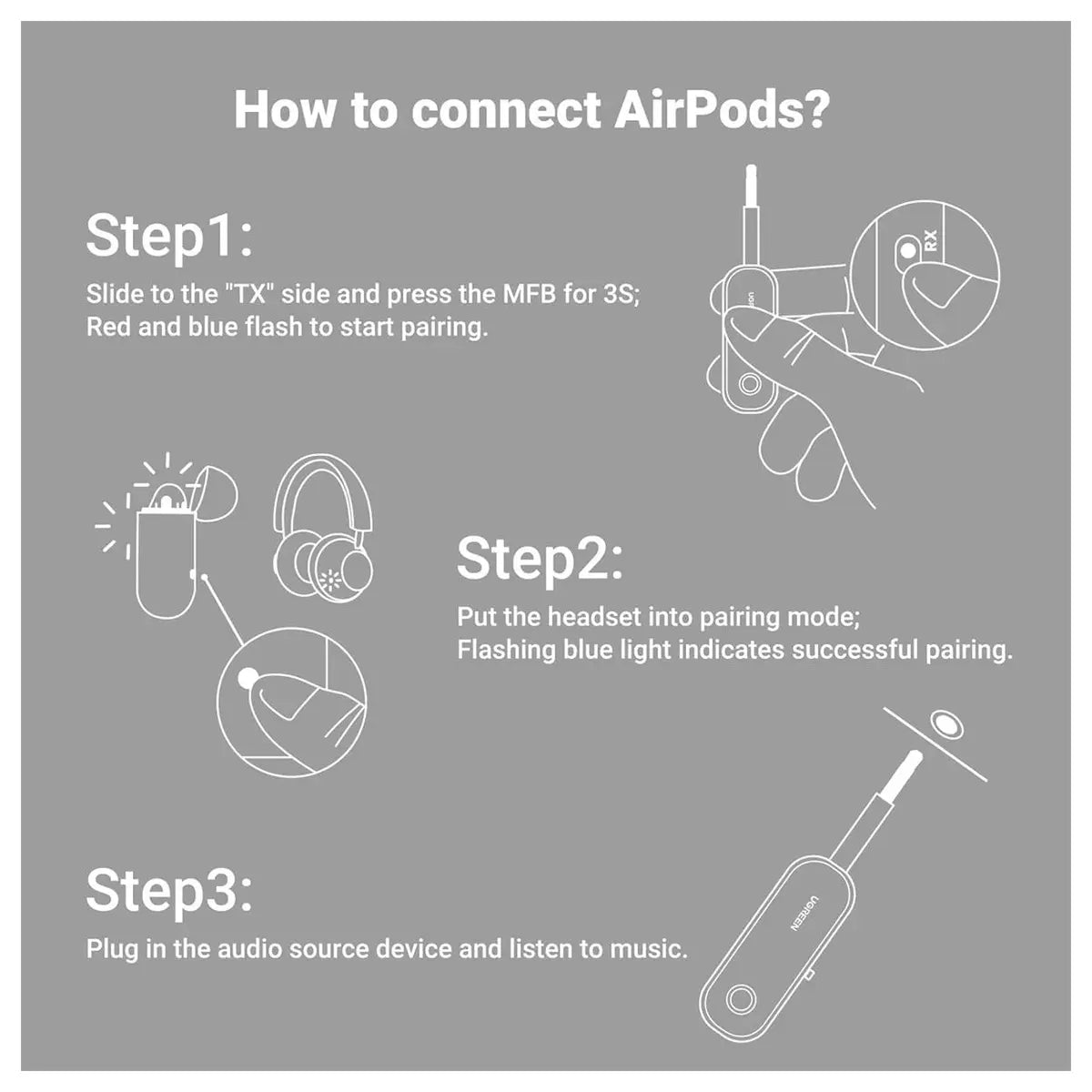 How to connect AirPods?

Step1:

Slide to the "TX" side and press the MFB for 3S; Red and blue flash to start pairing.

RX

UGREEN

Step2:

Put the headset into pairing mode; Flashing blue light indicates successful pairing.

Step3:

Plug in the audio source device and listen to music.

UGREEN